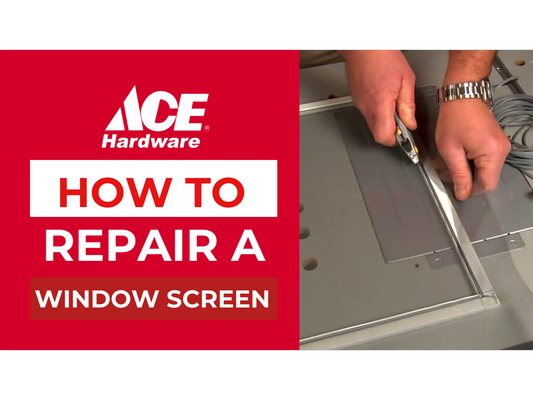 ACE®
Hardware

HOW TO
REPAIR A
WINDOW SCREEN