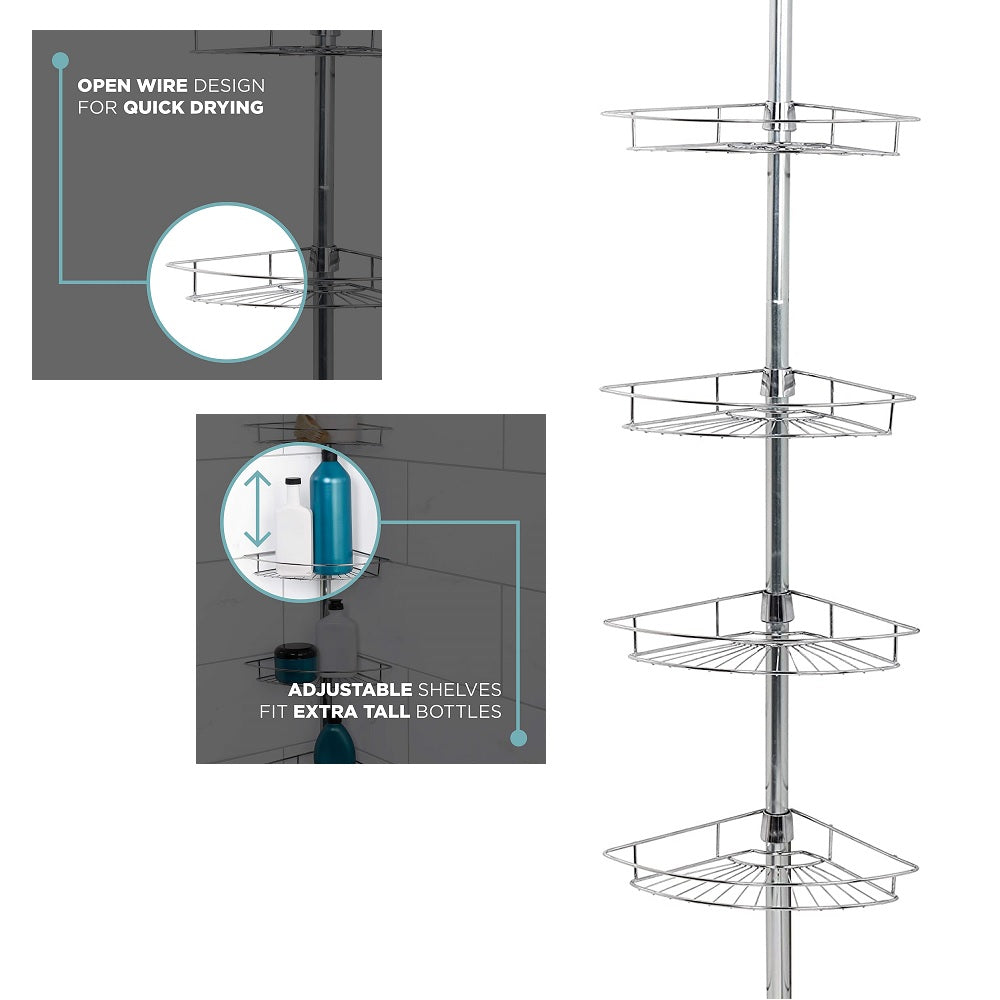 OPEN WIRE DESIGN FOR QUICK DRYING

ADJUSTABLE SHELVES FIT EXTRA TALL BOTTLES